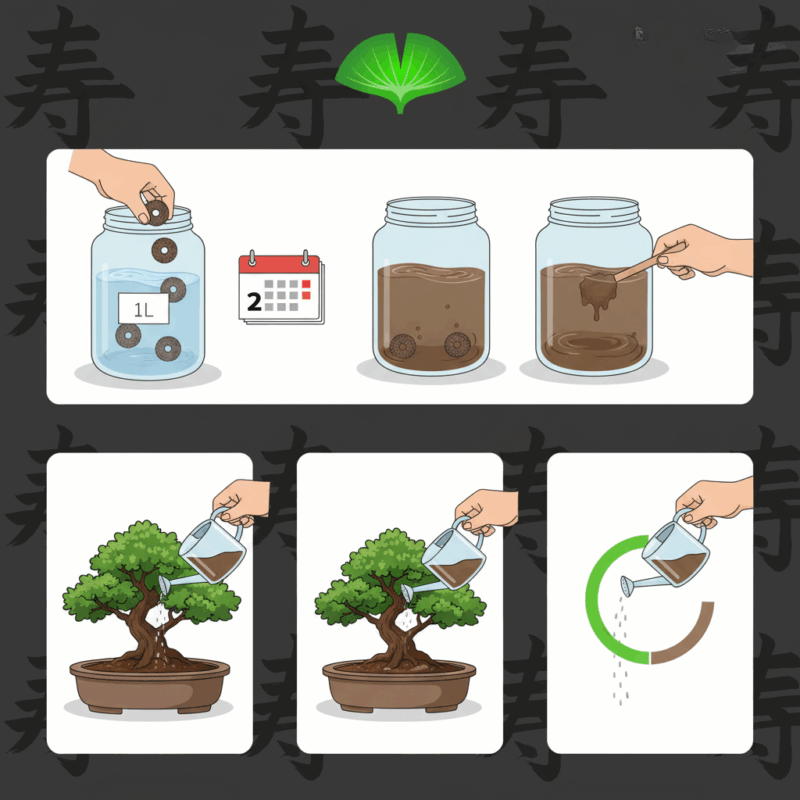 寿 寿 寿 寿

1L

2